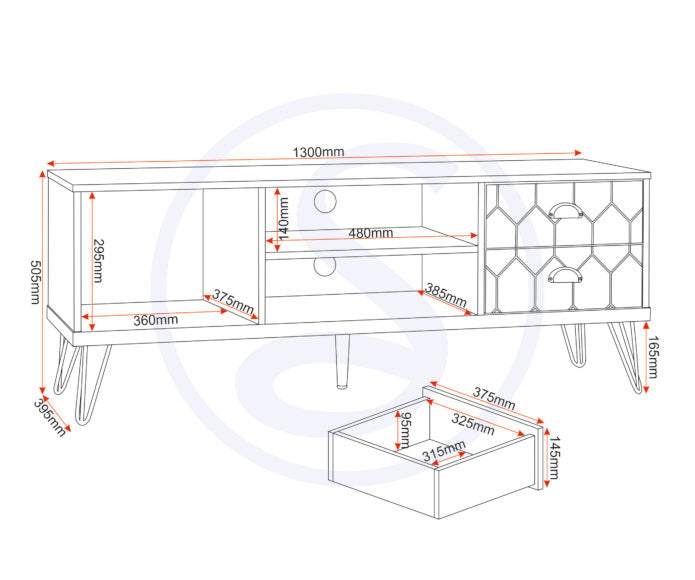 1300mm
505mm
295mm
140mm
480mm
375mm
360mm
385mm
165mm
395mm
375mm
95mm
325mm
315mm
145mm